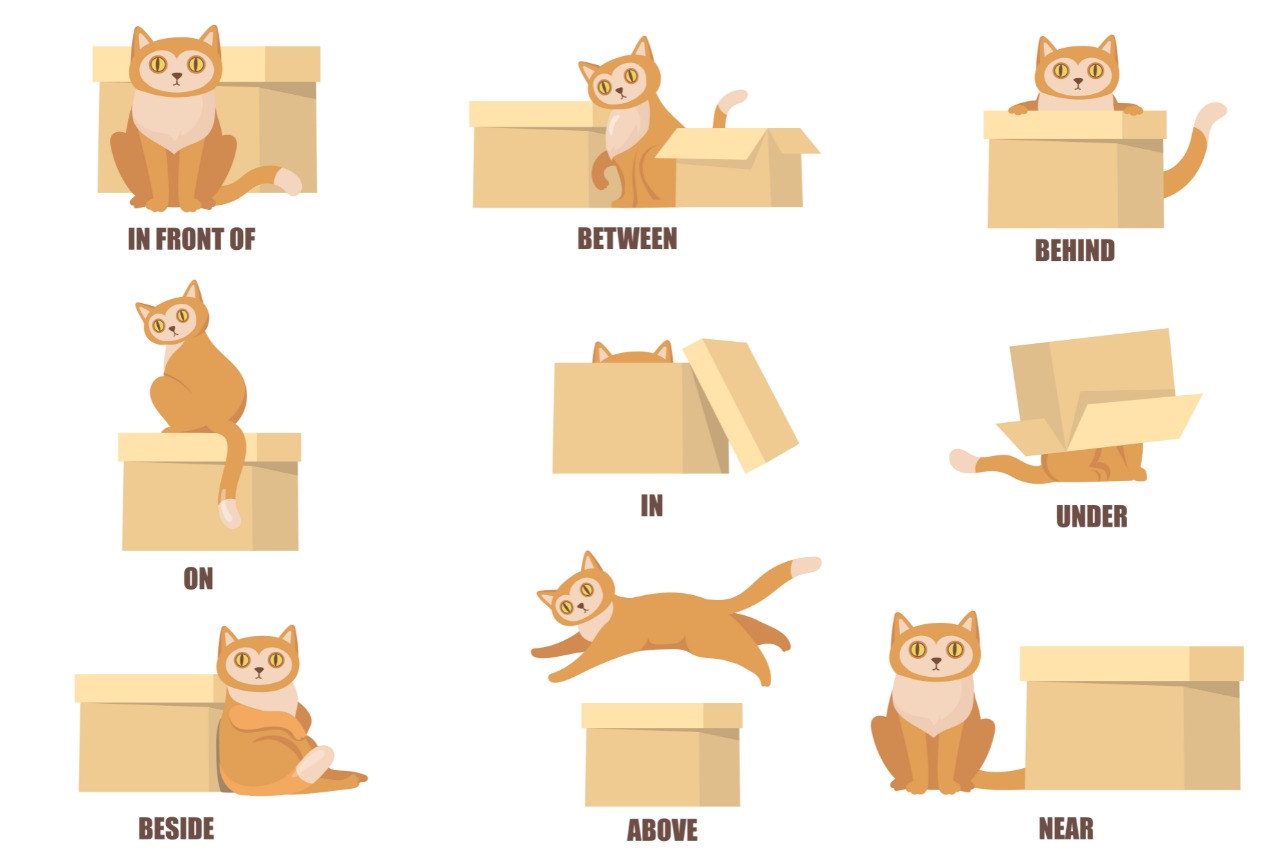 IN FRONT OF

BETWEEN

BEHIND

ON

IN

UNDER

BESIDE

ABOVE

NEAR